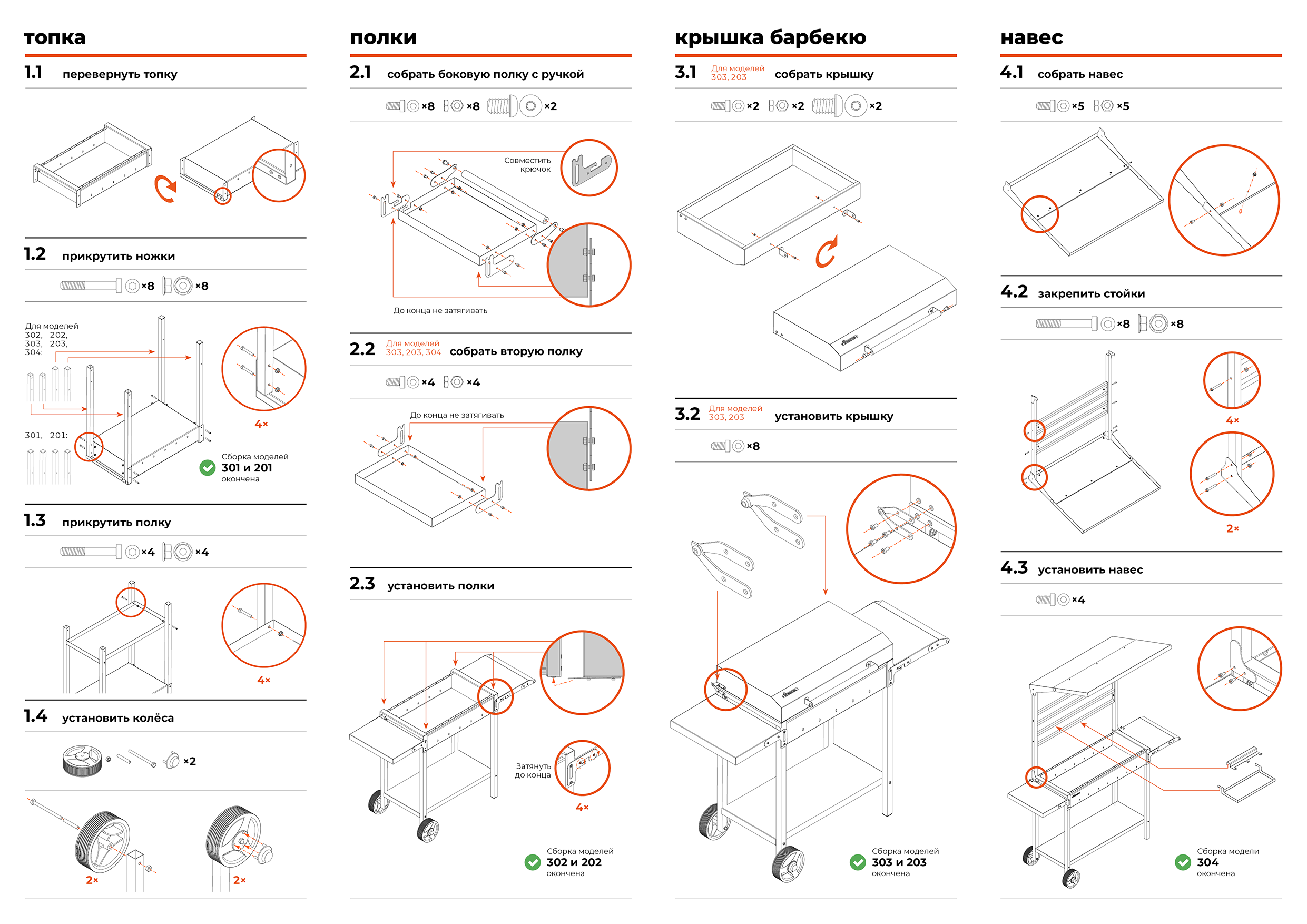 топка

1.1 перевернуть топку

1.2 прикрутить ножки

×8 ×8

Для моделей 302, 202, 303, 203, 304:

301, 201:

4×

Сборка моделей 301 и 201 окончена

1.3 прикрутить полку

×4 ×4

4×

1.4 установить колёса

×2

2×

2×

полки

2.1 собрать боковую полку с ручкой

×8 ×8 ×2

Совместить крючок

До конца не затягивать

2.2 Для моделей 303, 203, 304 собрать вторую полку

×4 ×4

До конца не затягивать

2.3 установить полки

Затянуть до конца

4×

Сборка моделей 302 и 202 окончена

крышка барбекю

3.1 Для моделей 303, 203 собрать крышку

×2 ×2 ×2

3.2 Для моделей 303, 203 установить крышку

×8

Сборка моделей 303 и 203 окончена

навес

4.1 собрать навес

×5 ×5

4.2 закрепить стойки

×8 ×8

4×

2×

4.3 установить навес

×4

Сборка модели 304 окончена